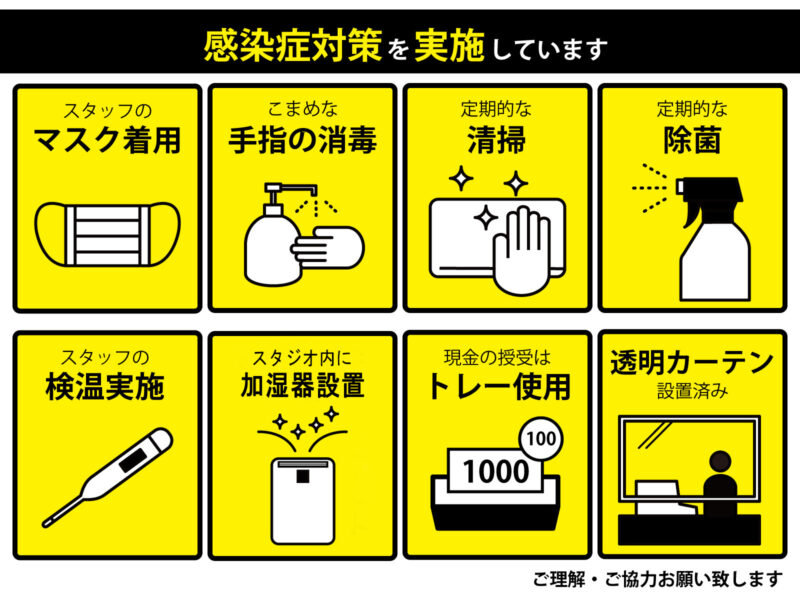 感染症対策を実施しています

スタッフの
マスク着用

こまめな
手指の消毒

定期的な
清掃

定期的な
除菌

スタッフの
検温実施

スタジオ内に
加湿器設置

現金の授受は
トレー使用

100
1000

透明カーテン
設置済み

ご理解・ご協力お願い致します